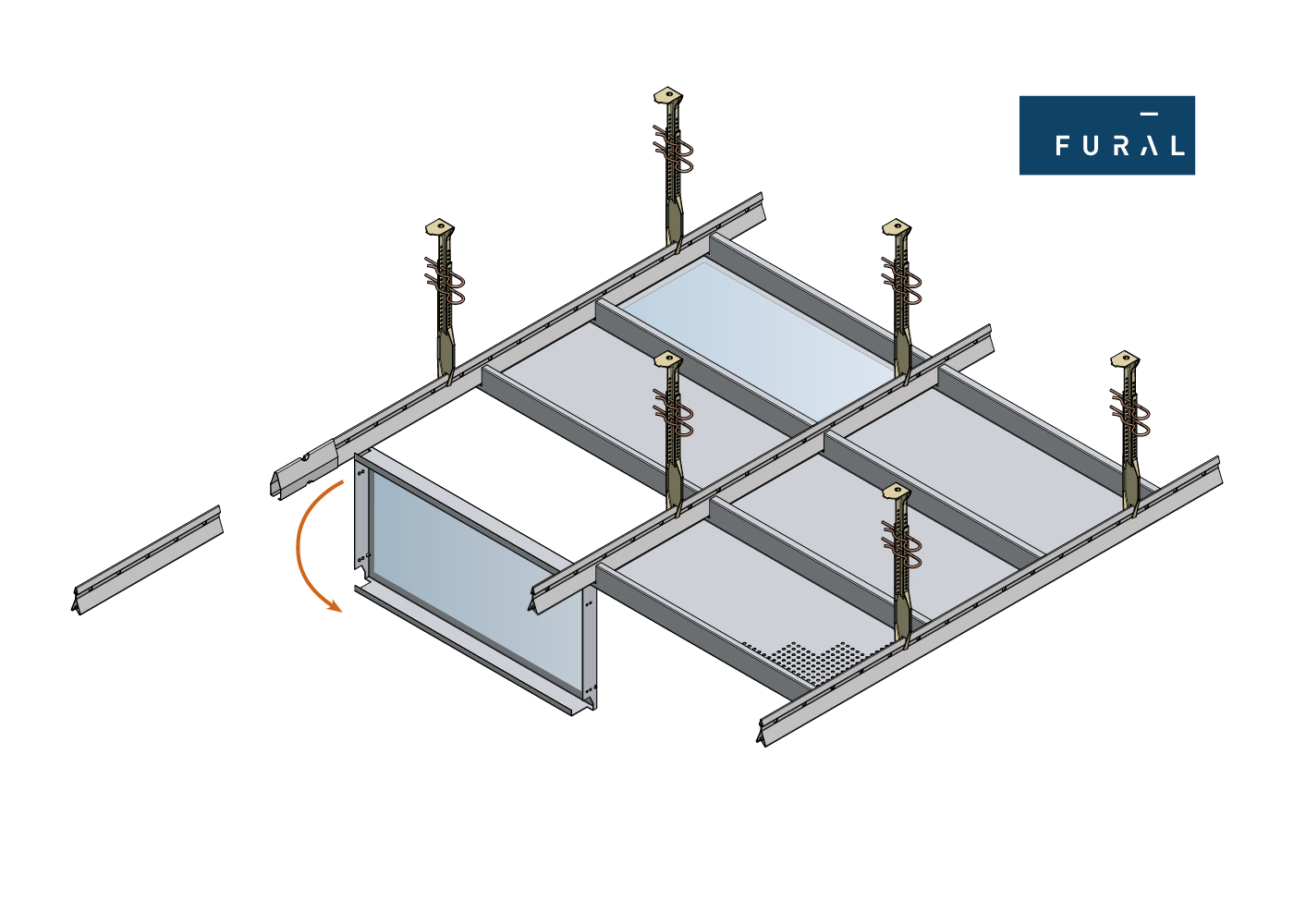 FURAL